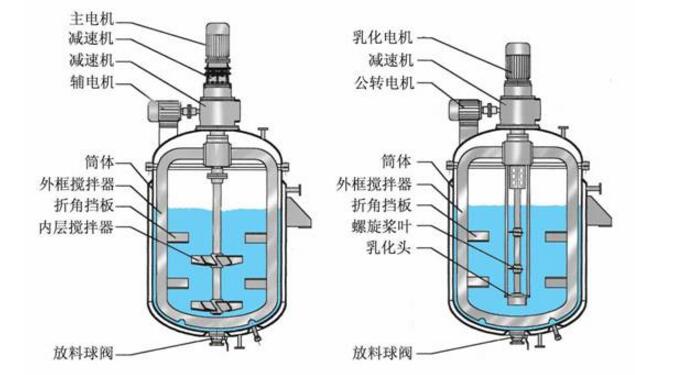 主电机
减速机
减速机
辅电机
筒体
外框搅拌器
折角挡板
内层搅拌器
放料球阀

乳化电机
减速机
公转电机
筒体
外框搅拌器
折角挡板
螺旋桨叶
乳化头
放料球阀